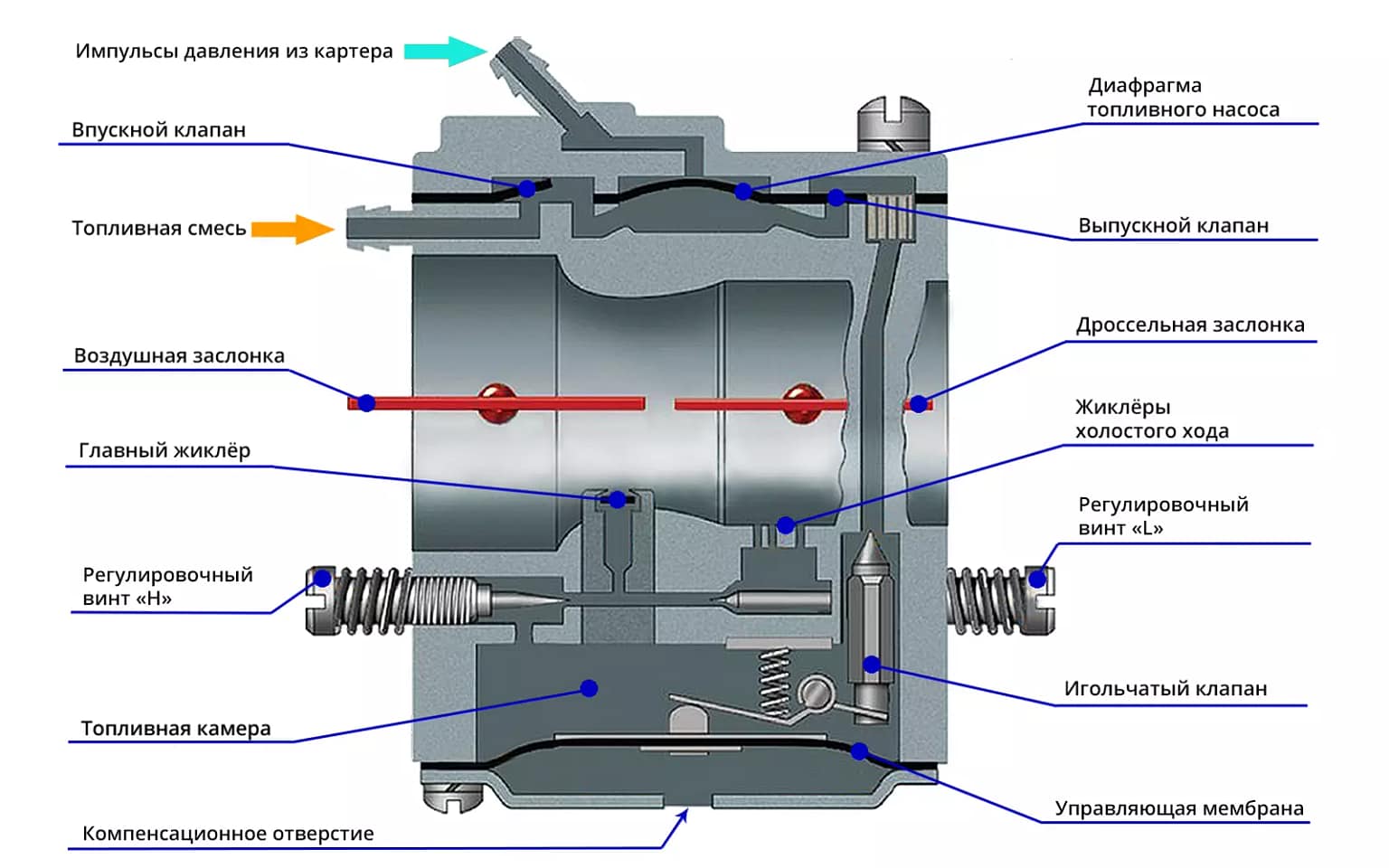 Импульсы давления из картера

Впускной клапан

Топливная смесь

Воздушная заслонка

Главный жиклёр

Регулировочный винт «H»

Топливная камера

Компенсационное отверстие

Диафрагма топливного насоса

Выпускной клапан

Дроссельная заслонка

Жиклёры холостого хода

Регулировочный винт «L»

Игольчатый клапан

Управляющая мембрана